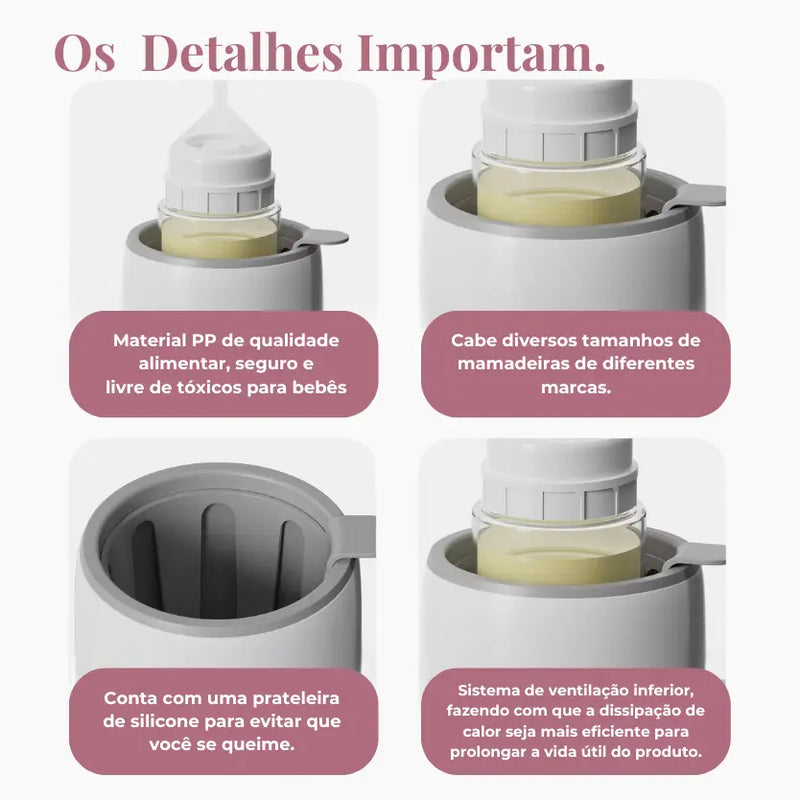 Os Detalhes Importam.

Material PP de qualidade alimentar, seguro e livre de tóxicos para bebês

Cabe diversos tamanhos de mamadeiras de diferentes marcas.

Conta com uma prateleira de silicone para evitar que você se queime.

Sistema de ventilação inferior, fazendo com que a dissipação de calor seja mais eficiente para prolongar a vida útil do produto.